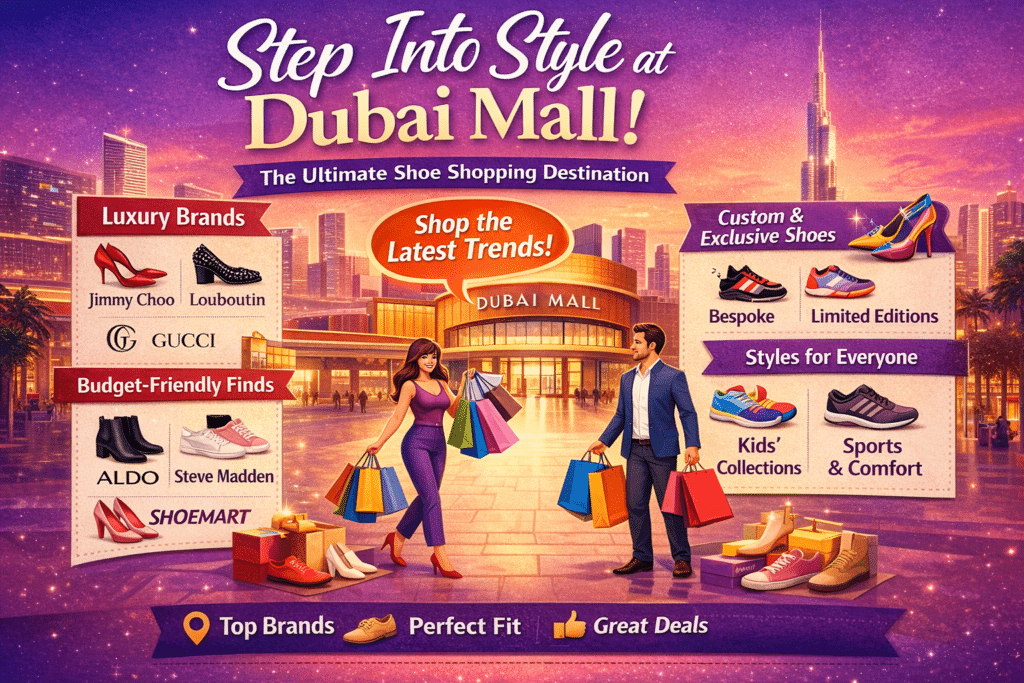 Step Into Style at Dubai Mall!

The Ultimate Shoe Shopping Destination

Luxury Brands

Jimmy Choo

Louboutin

GUCCI

Budget-Friendly Finds

ALDO

Steve Madden

SHOEMART

Shop the Latest Trends!

DUBAI MALL

Custom & Exclusive Shoes

Bespoke

Limited Editions

Styles for Everyone

Kids' Collections

Sports & Comfort

Top Brands

Perfect Fit

Great Deals