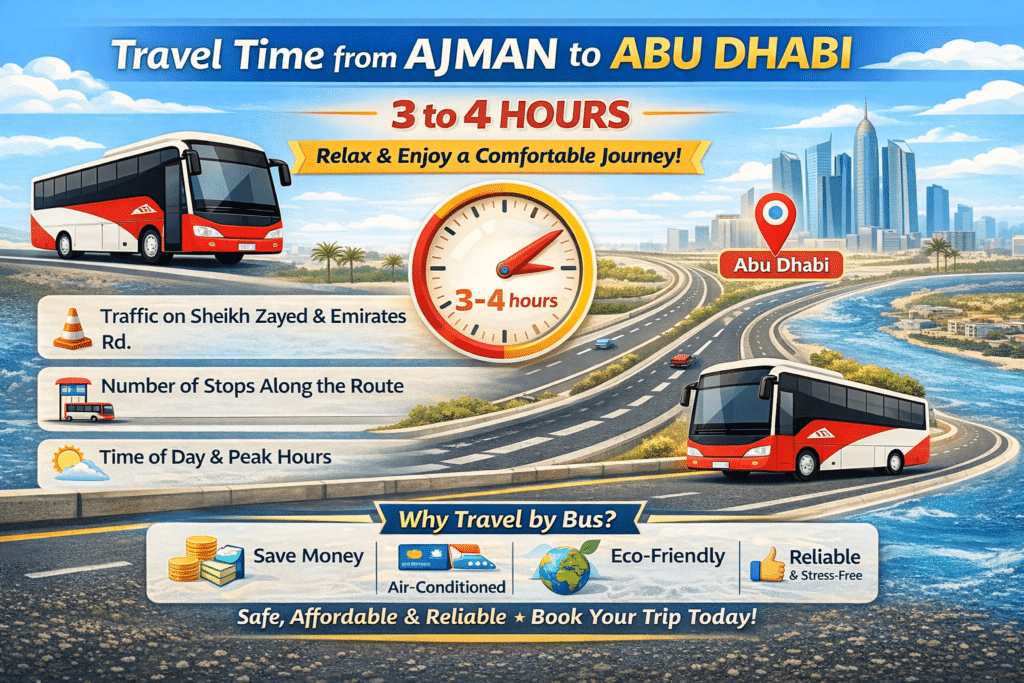 Travel Time from AJMAN to ABU DHABI

3 to 4 HOURS

Relax & Enjoy a Comfortable Journey!

3-4 hours

Abu Dhabi

Traffic on Sheikh Zayed & Emirates Rd.

Number of Stops Along the Route

Time of Day & Peak Hours

Why Travel by Bus?

Save Money

Air-Conditioned

Eco-Friendly

Reliable & Stress-Free

Safe, Affordable & Reliable ★ Book Your Trip Today!